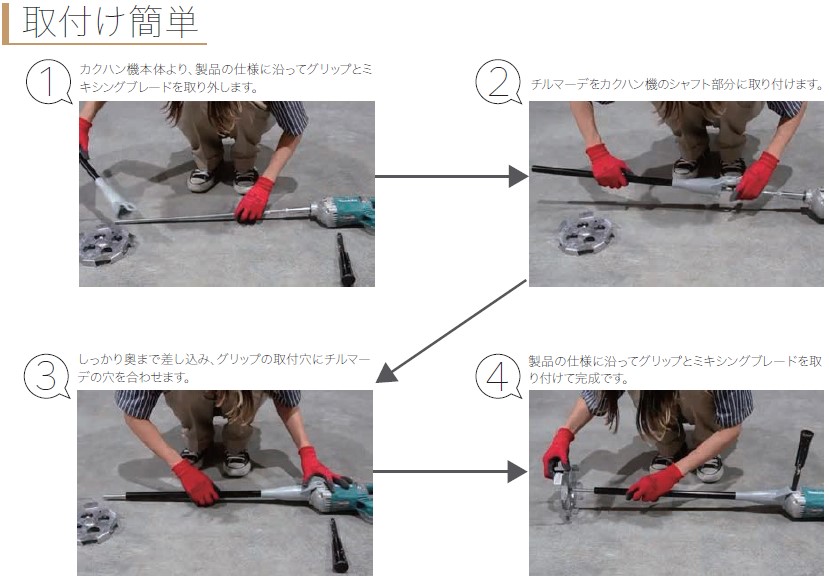 取付け簡単

1 カクハン機本体より、製品の仕様に沿ってグリップとミキシングブレードを取り外します。

2 チルマーデをカクハン機のシャフト部分に取り付けます。

3 しっかり奥まで差し込み、グリップの取付穴にチルマーデの穴を合わせます。

4 製品の仕様に沿ってグリップとミキシングブレードを取り付けて完成です。