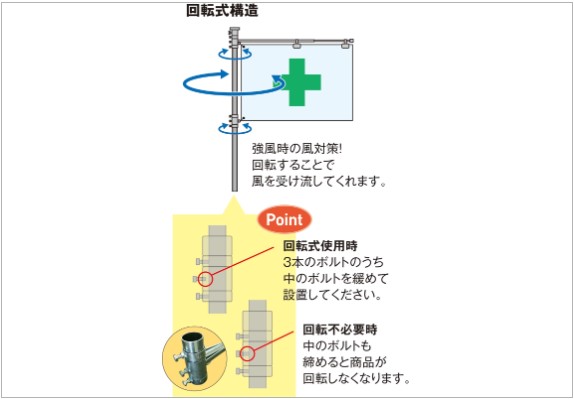 回転式構造

強風時の風対策!
回転することで
風を受け流してくれます。

Point

回転式使用時
3本のボルトのうち
中のボルトを緩めて
設置してください。

回転不必要時
中のボルトも
締めると商品が
回転しなくなります。